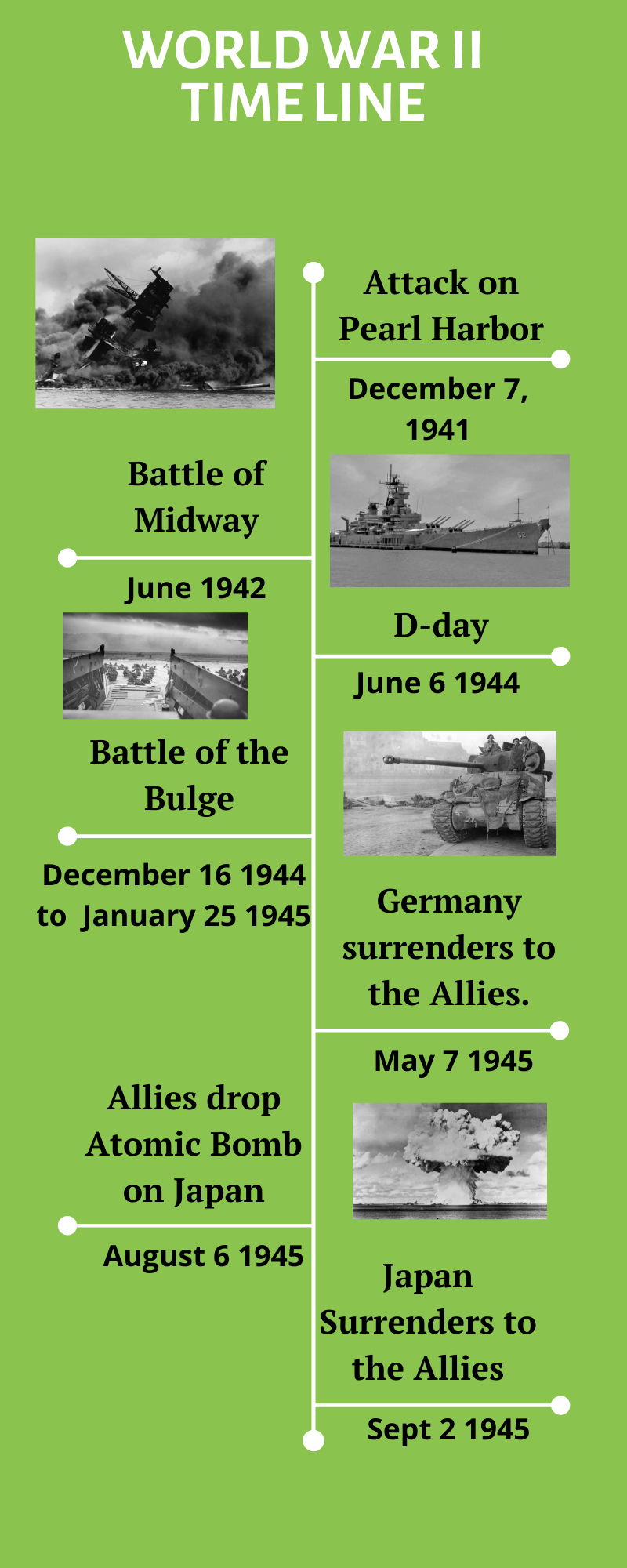 WORLD WAR II TIME LINE

Attack on Pearl Harbor

December 7, 1941

Battle of Midway

June 1942

D-day

June 6 1944

Battle of the Bulge

December 16 1944 to January 25 1945

Germany surrenders to the Allies.

May 7 1945

Allies drop Atomic Bomb on Japan

August 6 1945

Japan Surrenders to the Allies

Sept 2 1945